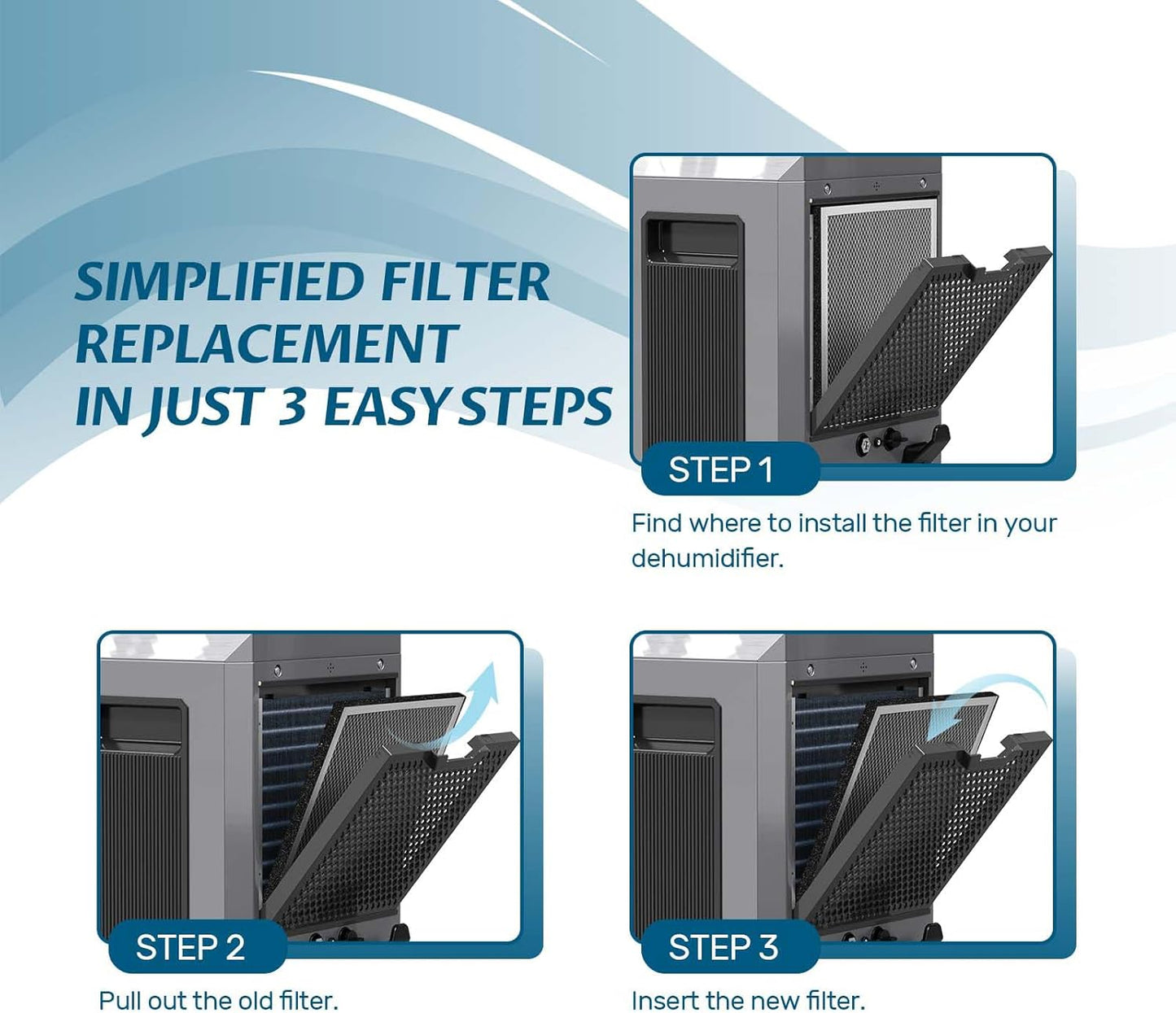 SIMPLIFIED FILTER REPLACEMENT IN JUST 3 EASY STEPS

STEP 1

Find where to install the filter in your dehumidifier.

STEP 2

Pull out the old filter.

STEP 3

Insert the new filter.