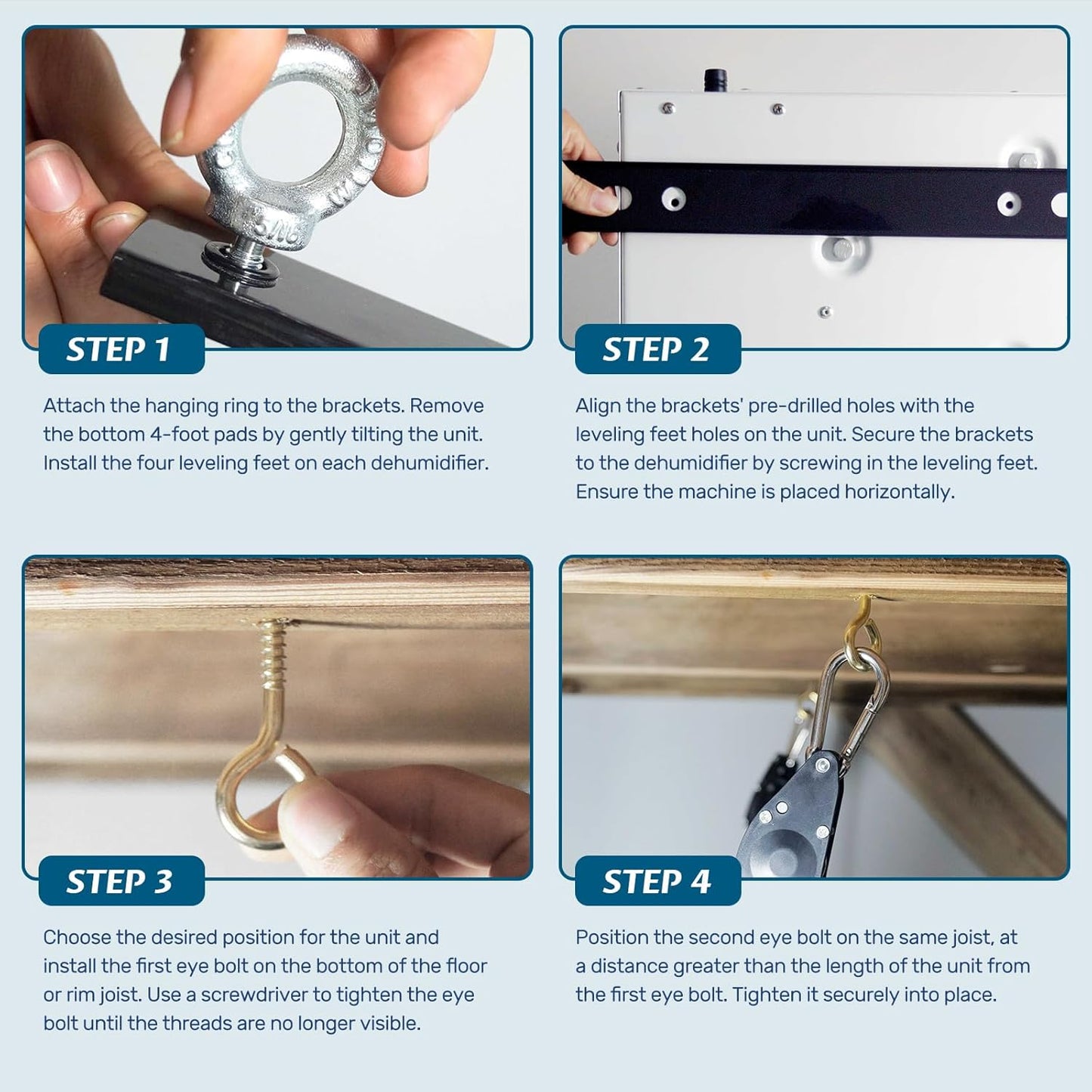 STEP 1

Attach the hanging ring to the brackets. Remove the bottom 4-foot pads by gently tilting the unit. Install the four leveling feet on each dehumidifier.

STEP 2

Align the brackets' pre-drilled holes with the leveling feet holes on the unit. Secure the brackets to the dehumidifier by screwing in the leveling feet. Ensure the machine is placed horizontally.

STEP 3

Choose the desired position for the unit and install the first eye bolt on the bottom of the floor or rim joist. Use a screwdriver to tighten the eye bolt until the threads are no longer visible.

STEP 4

Position the second eye bolt on the same joist, at a distance greater than the length of the unit from the first eye bolt. Tighten it securely into place.